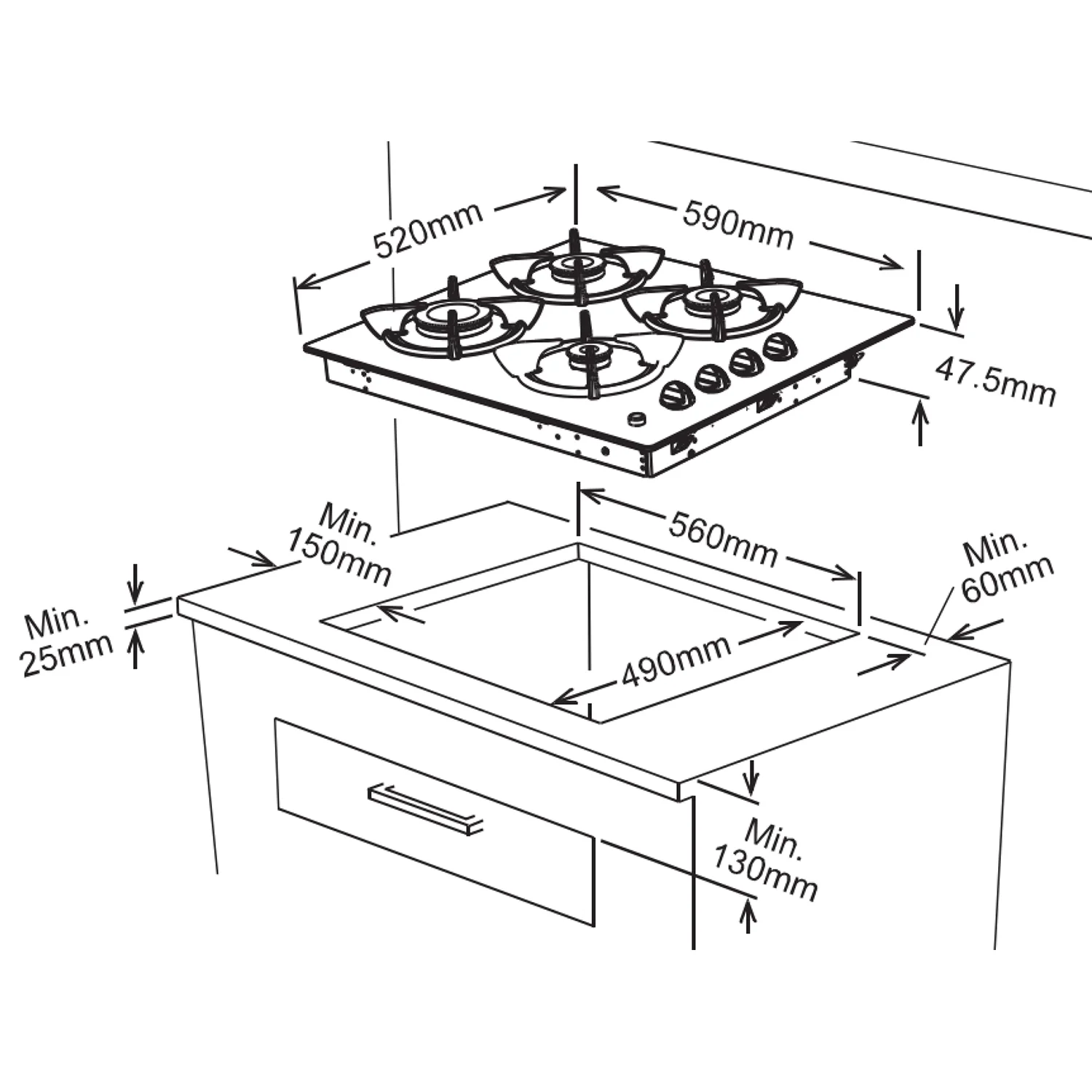 520mm
590mm
47.5mm
Min.
150mm
560mm
Min.
60mm
Min.
25mm
490mm
Min.
130mm